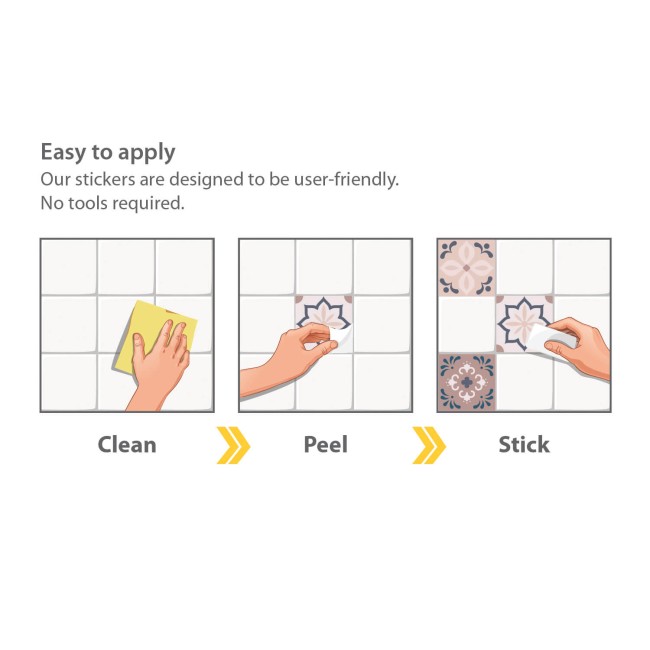 Easy to apply
Our stickers are designed to be user-friendly. No tools required.

Clean

Peel

Stick