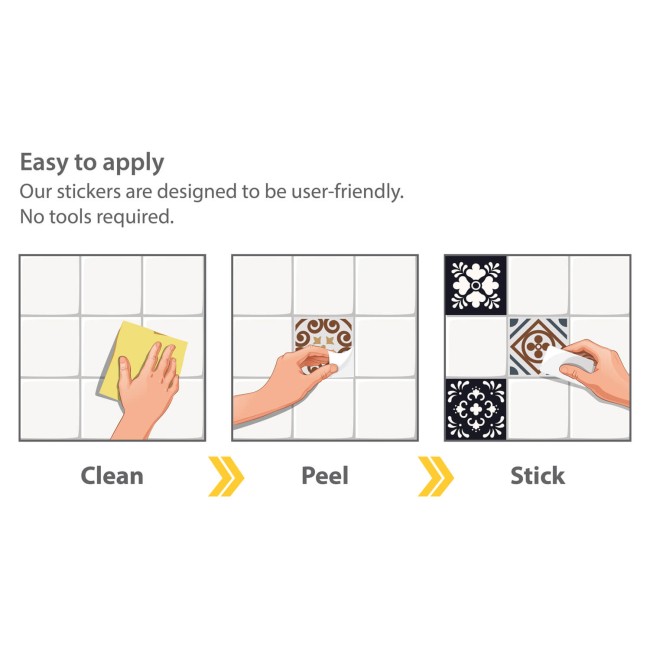 Easy to apply
Our stickers are designed to be user-friendly. No tools required.

Clean

Peel

Stick